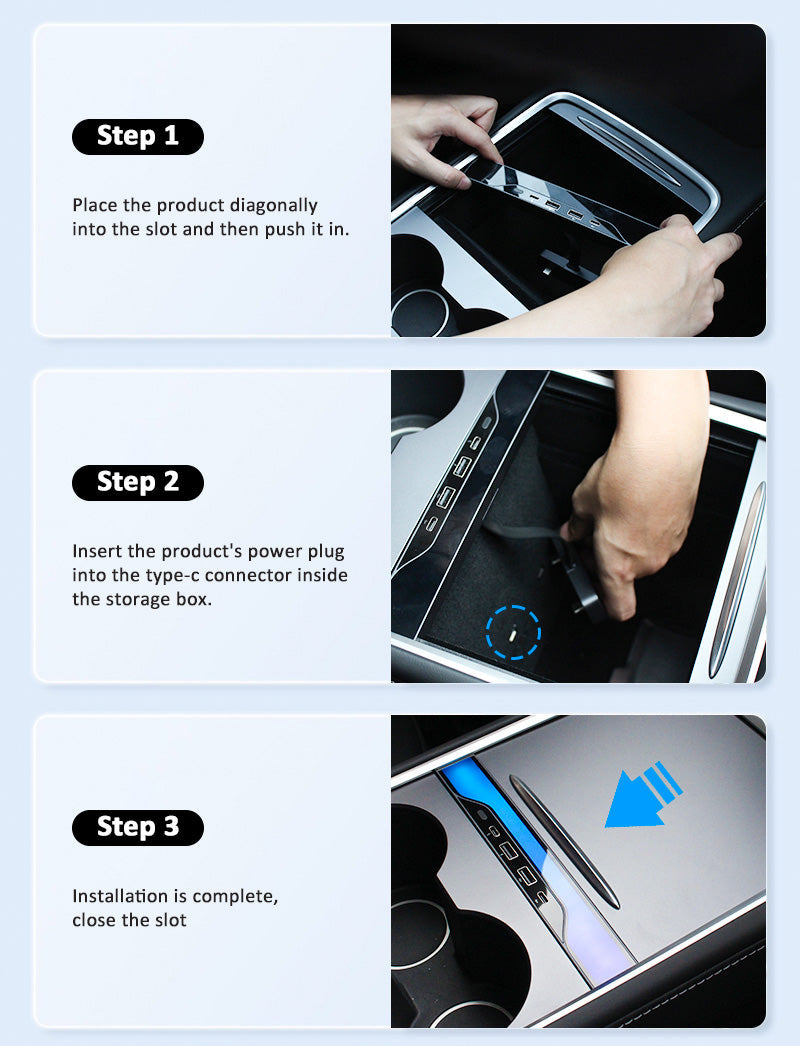 Step 1

Place the product diagonally into the slot and then push it in.

Step 2

Insert the product's power plug into the type-c connector inside the storage box.

Step 3

Installation is complete, close the slot