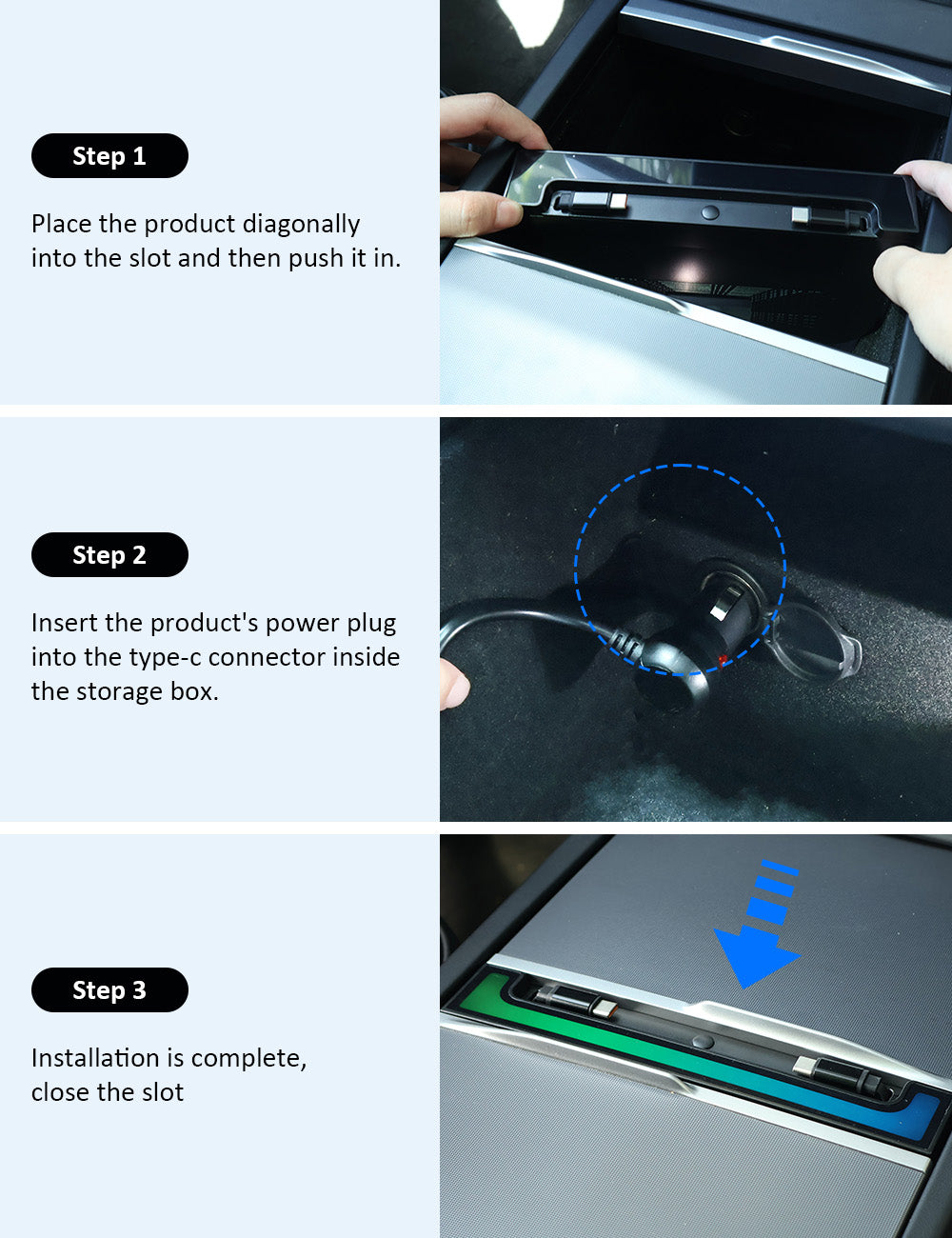 Step 1

Place the product diagonally into the slot and then push it in.

Step 2

Insert the product's power plug into the type-c connector inside the storage box.

Step 3

Installation is complete, close the slot